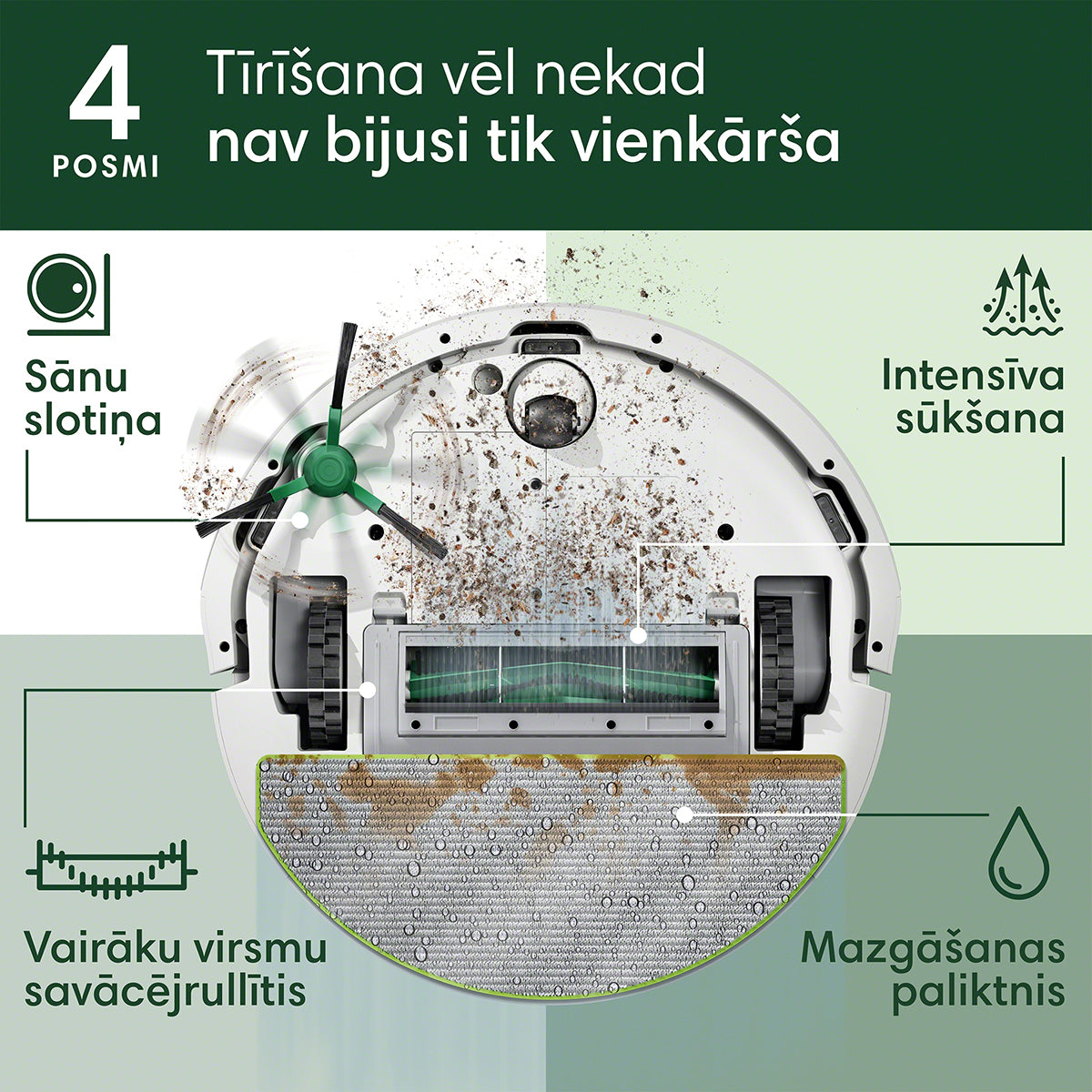 4
POSMI

Tīrīšana vēl nekad nav bijusi tik vienkārša

Sānu slotiņa

Intensīva sūkšana

Vairāku virsmu savācējrullītis

Mazgāšanas paliktnis