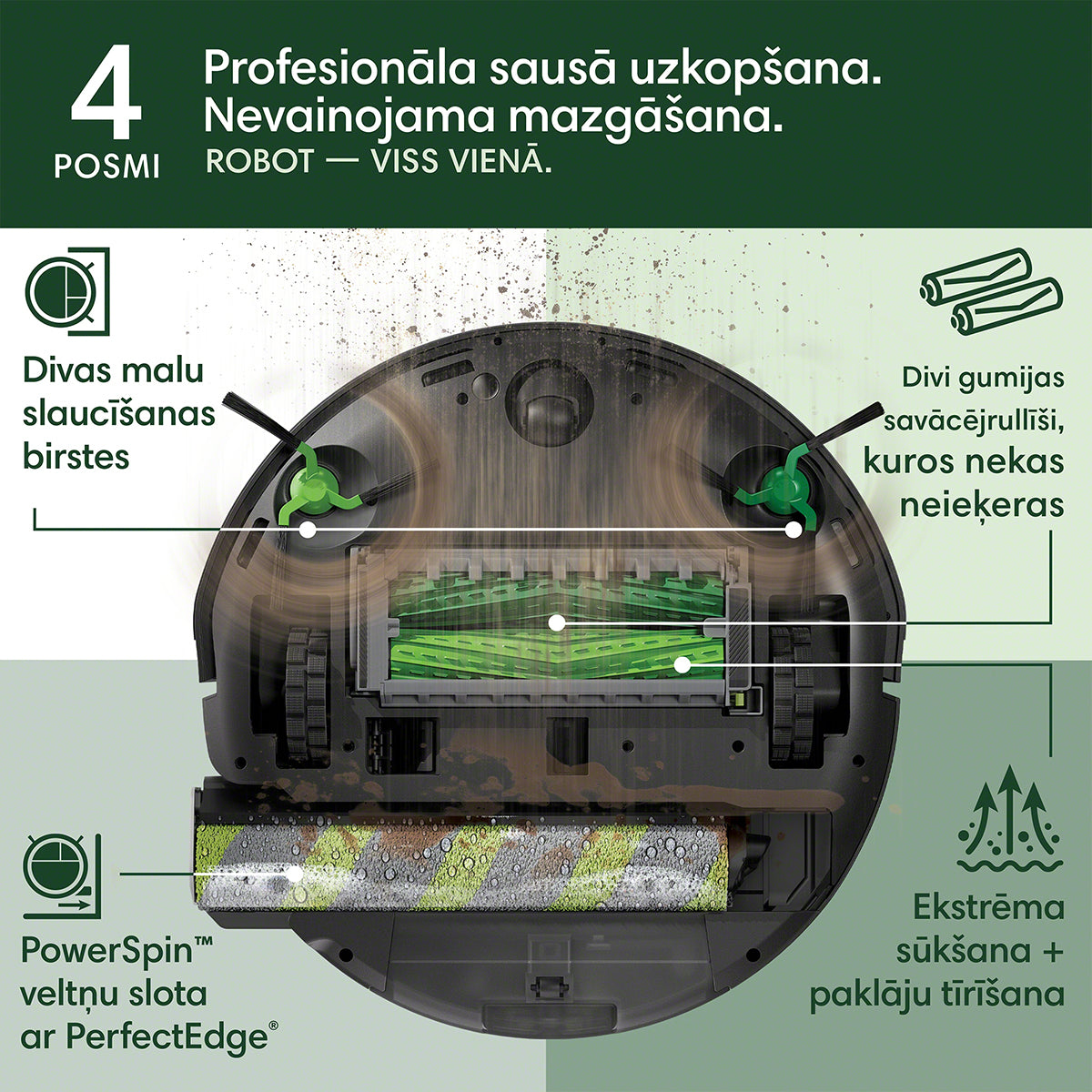 4
POSMI

Profesionāla sausā uzkopšana.
Nevainojama mazgāšana.
ROBOT — VISS VIENĀ.

Divas malu slaucīšanas birstes

Divi gumijas savācējrullīši, kuros nekas neieķeras

PowerSpin™ veltņu slota ar PerfectEdge®

Ekstrēma sūkšana + paklāju tīrīšana