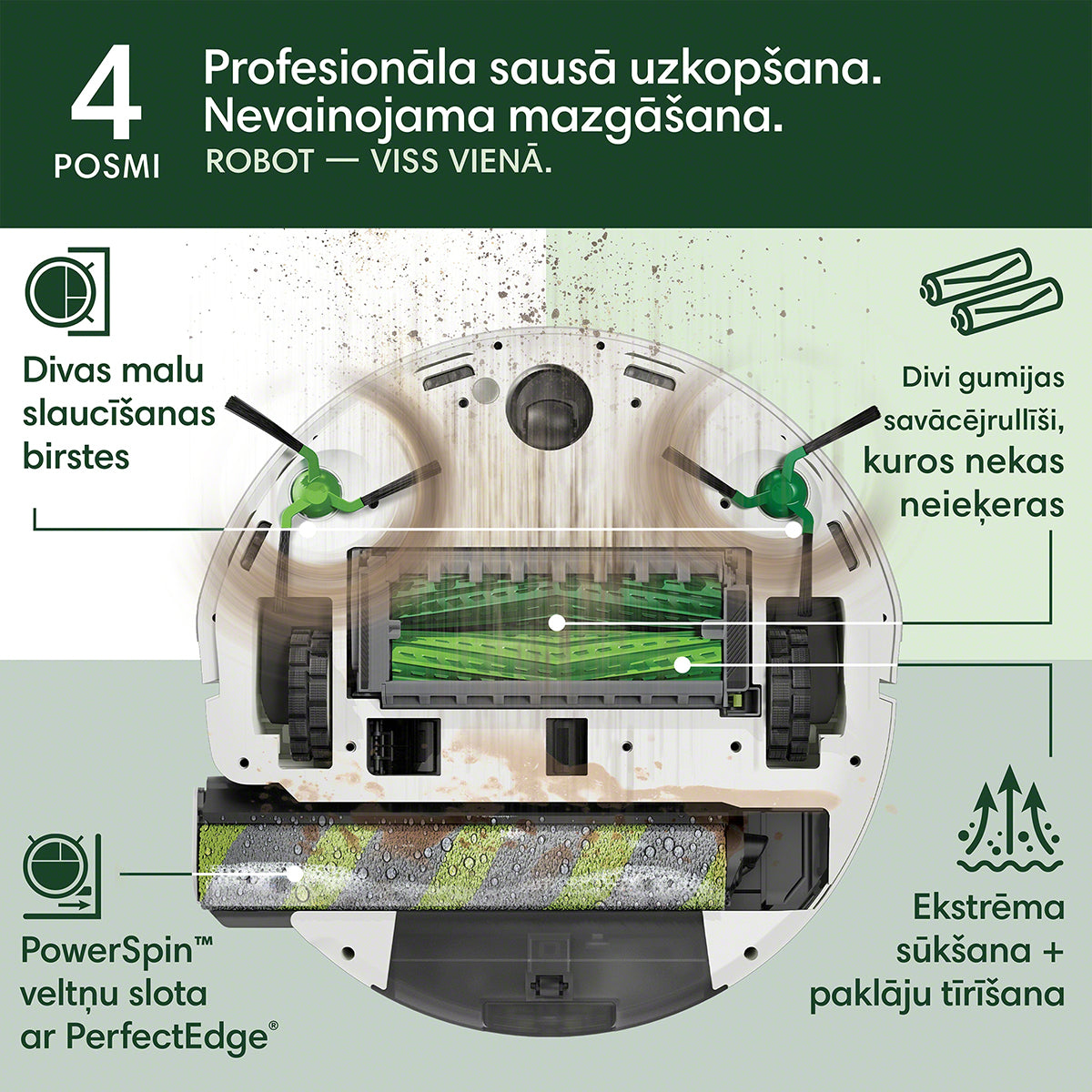 4
POSMI

Profesionāla sausā uzkopšana.
Nevainojama mazgāšana.
ROBOT — VISS VIENĀ.

Divas malu slaucīšanas birstes

Divi gumijas savācējrullīši, kuros nekas neieķeras

PowerSpin™ veltņu slota ar PerfectEdge®

Ekstrēma sūkšana + paklāju tīrīšana