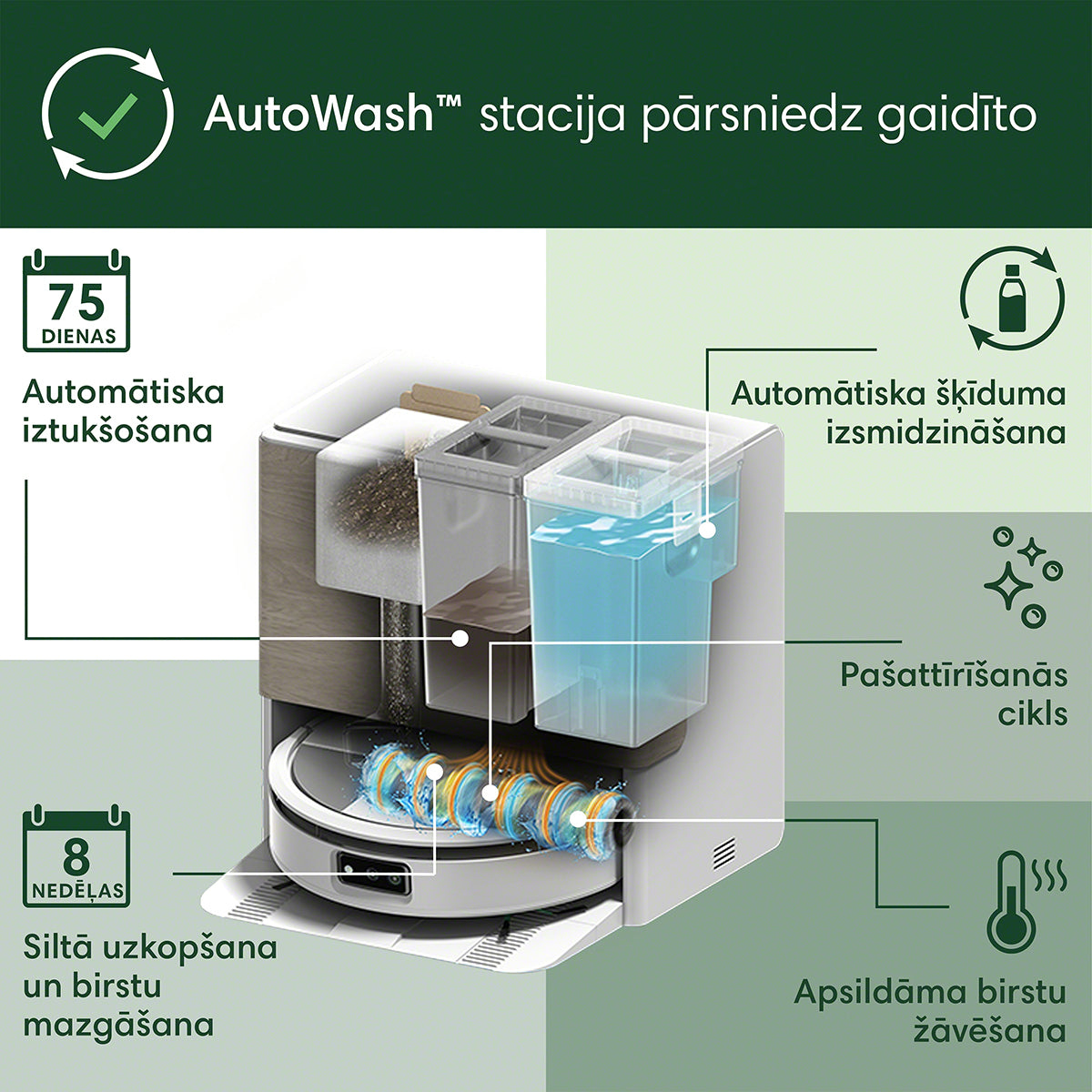 AutoWash™ stacija pārsniedz gaidīto

75
DIENAS

Automātiska iztukšošana

Automātiska šķīduma izsmidzināšana

Pašattīrīšanās cikls

8
NEDĒĻAS

Siltā uzkopšana un birstu mazgāšana

Apsildāma birstu žāvēšana