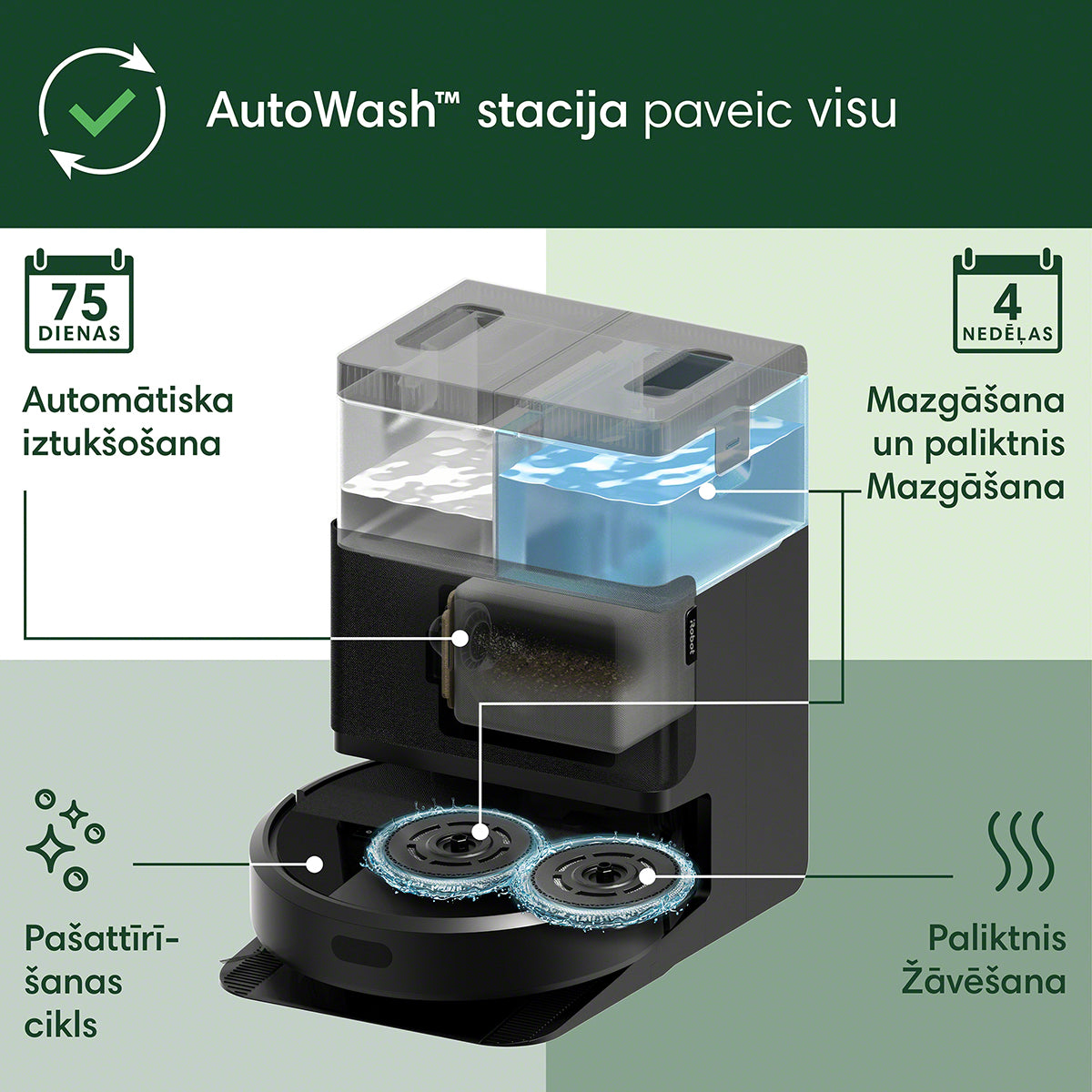 AutoWash™ stacija paveic visu

75
DIENAS

Automātiska iztukšošana

4
NEDĒĻAS

Mazgāšana un paliktnis Mazgāšana

iRobot

Pašattīrīšanas cikls

Paliktnis Žāvēšana