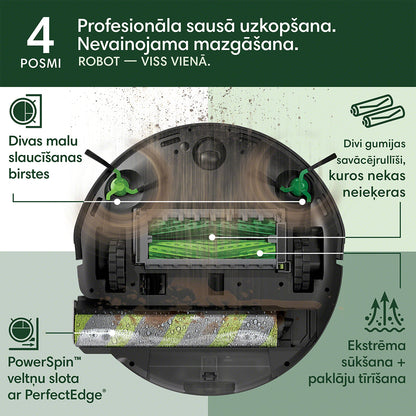 4
POSMI

Profesionāla sausā uzkopšana.
Nevainojama mazgāšana.
ROBOT — VISS VIENĀ.

Divas malu slaucīšanas birstes

Divi gumijas savācējrullīši, kuros nekas neieķeras

PowerSpin™ veltņu slota ar PerfectEdge®

Ekstrēma sūkšana + paklāju tīrīšana